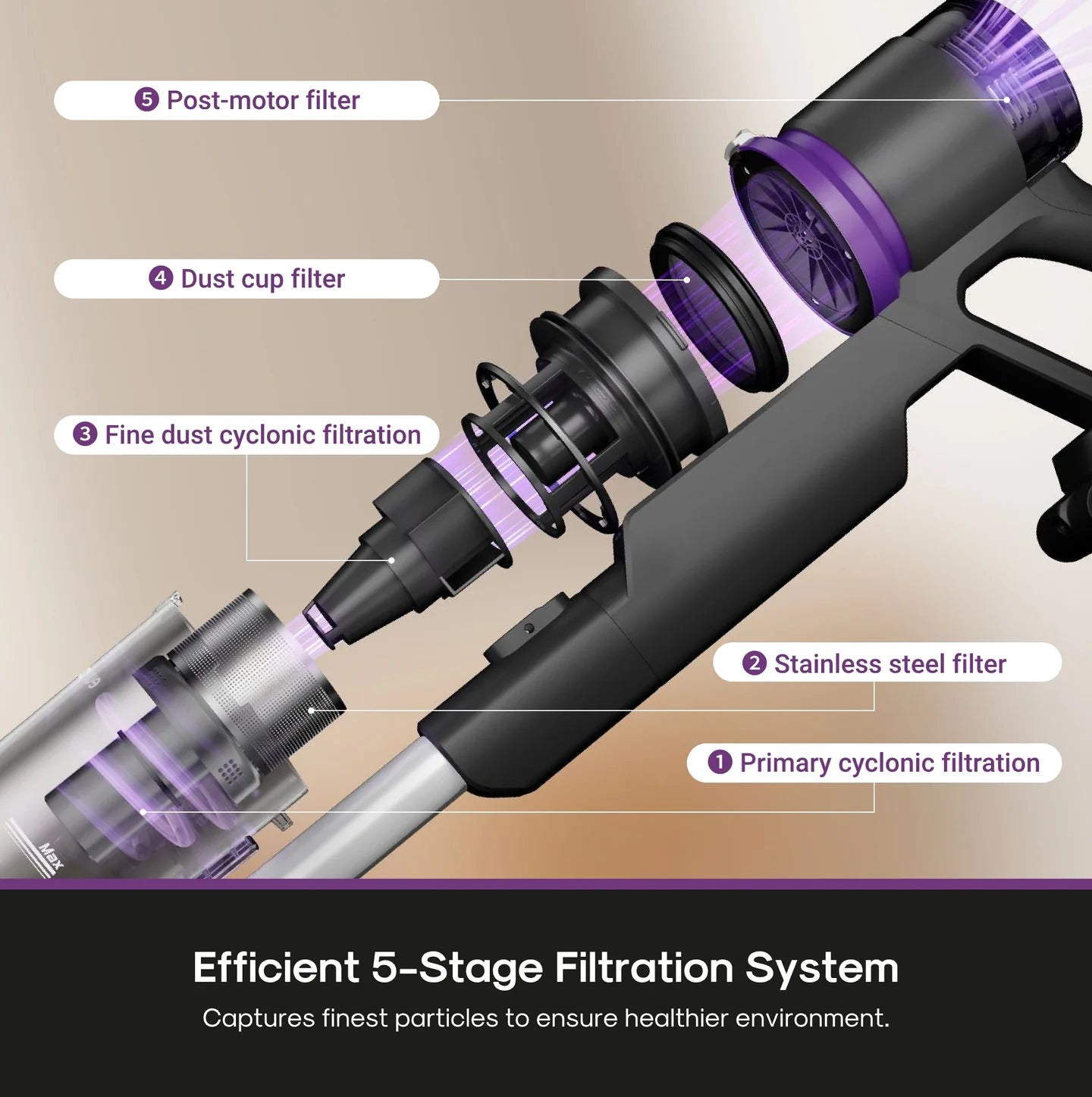 5 Post-motor filter

4 Dust cup filter

3 Fine dust cyclonic filtration

2 Stainless steel filter

1 Primary cyclonic filtration

Max

Efficient 5-Stage Filtration System

Captures finest particles to ensure healthier environment.